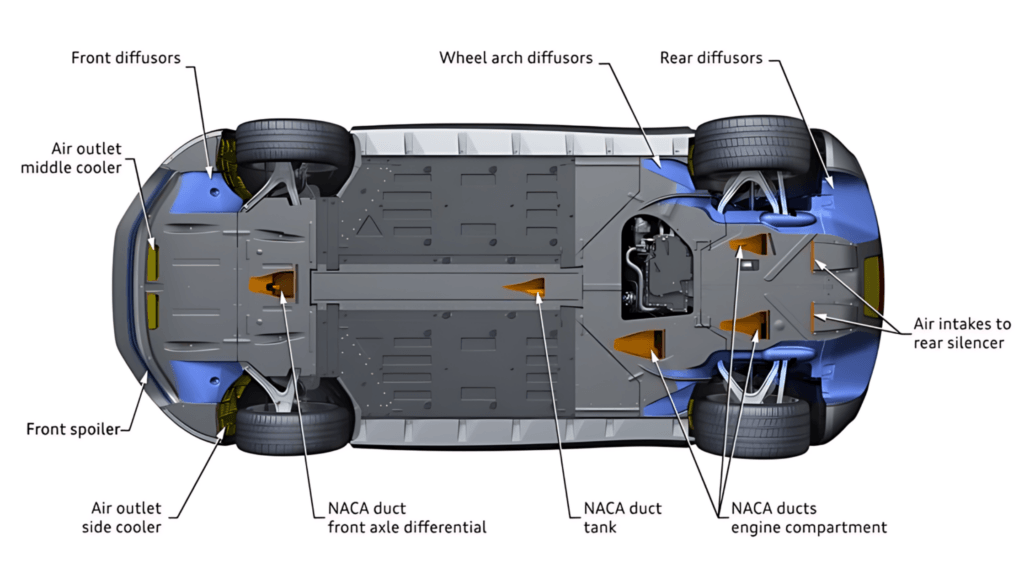 Front diffusors

Wheel arch diffusors

Rear diffusors

Air outlet middle cooler

Air intakes to rear silencer

Front spoiler

Air outlet side cooler

NACA duct front axle differential

NACA duct tank

NACA ducts engine compartment